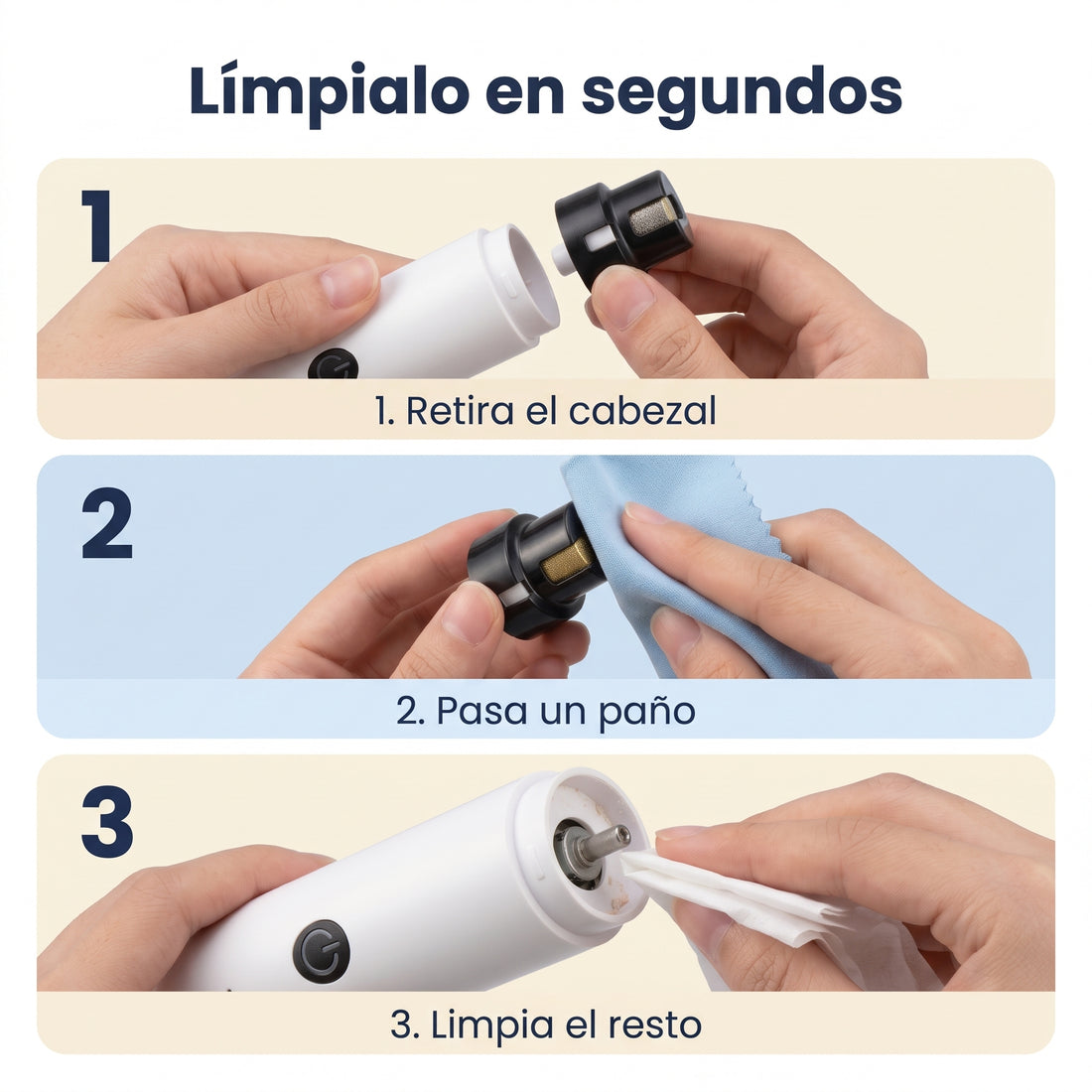 Límpialo en segundos

1

1. Retira el cabezal

2

2. Pasa un paño

3

3. Limpia el resto